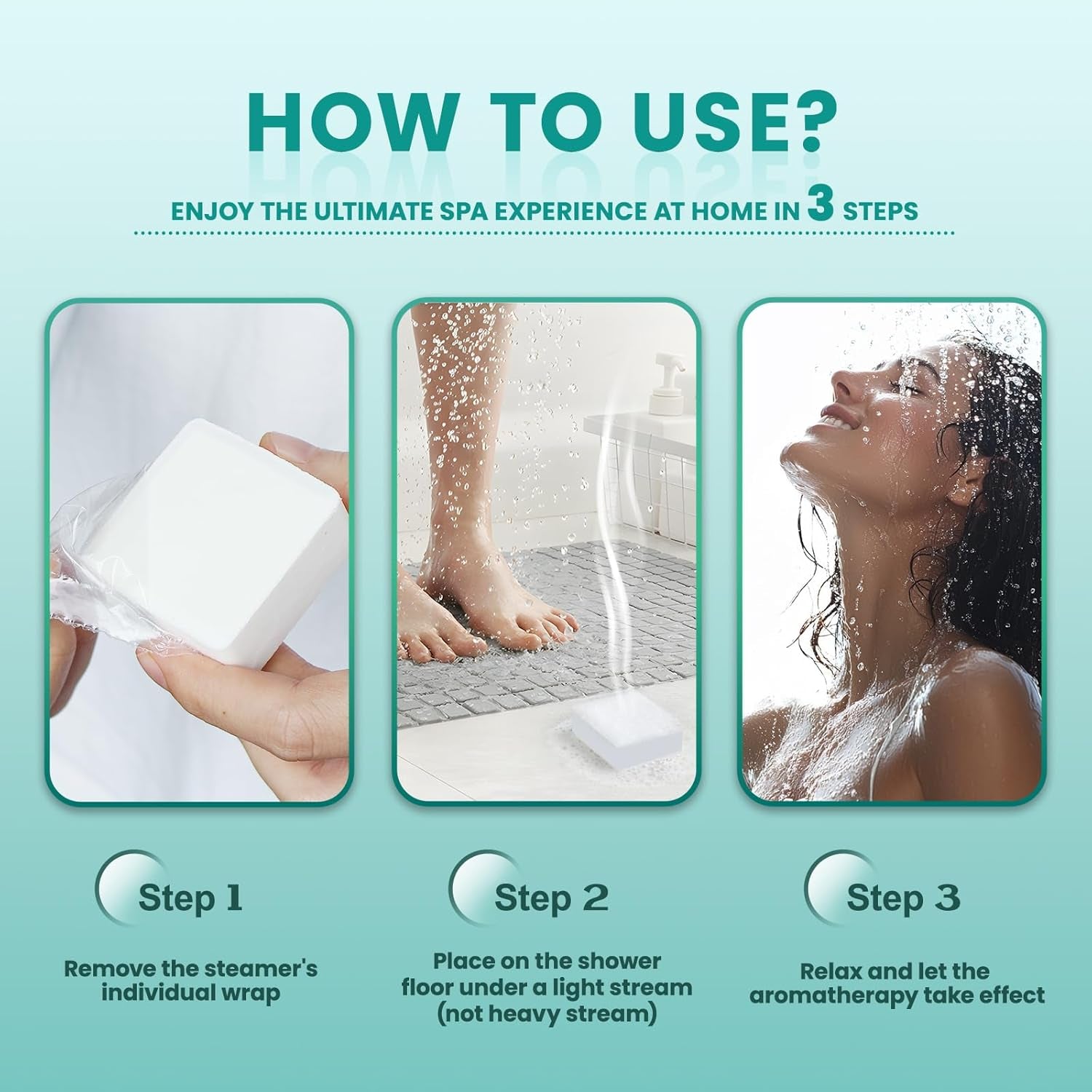 HOW TO USE?

ENJOY THE ULTIMATE SPA EXPERIENCE AT HOME IN 3 STEPS

Step 1

Remove the steamer's individual wrap

Step 2

Place on the shower floor under a light stream (not heavy stream)

Step 3

Relax and let the aromatherapy take effect